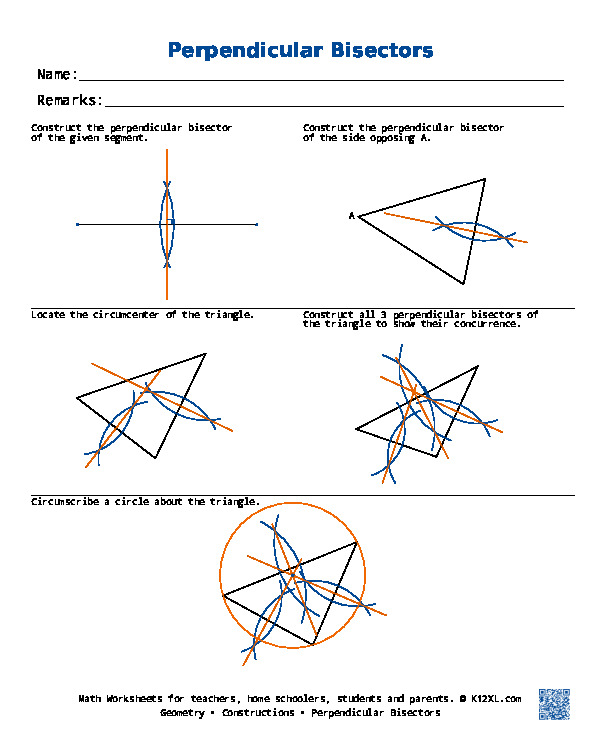 Perpendicular Bisectors

Name:

Remarks:

Construct the perpendicular bisector of the given segment.

Construct the perpendicular bisector of the side opposing A.

A

Locate the circumcenter of the triangle.

Construct all 3 perpendicular bisectors of the triangle to show their concurrence.

Circumscribe a circle about the triangle.

Math Worksheets for teachers, home schoolers, students and parents. © K12XL.com
Geometry • Constructions • Perpendicular Bisectors